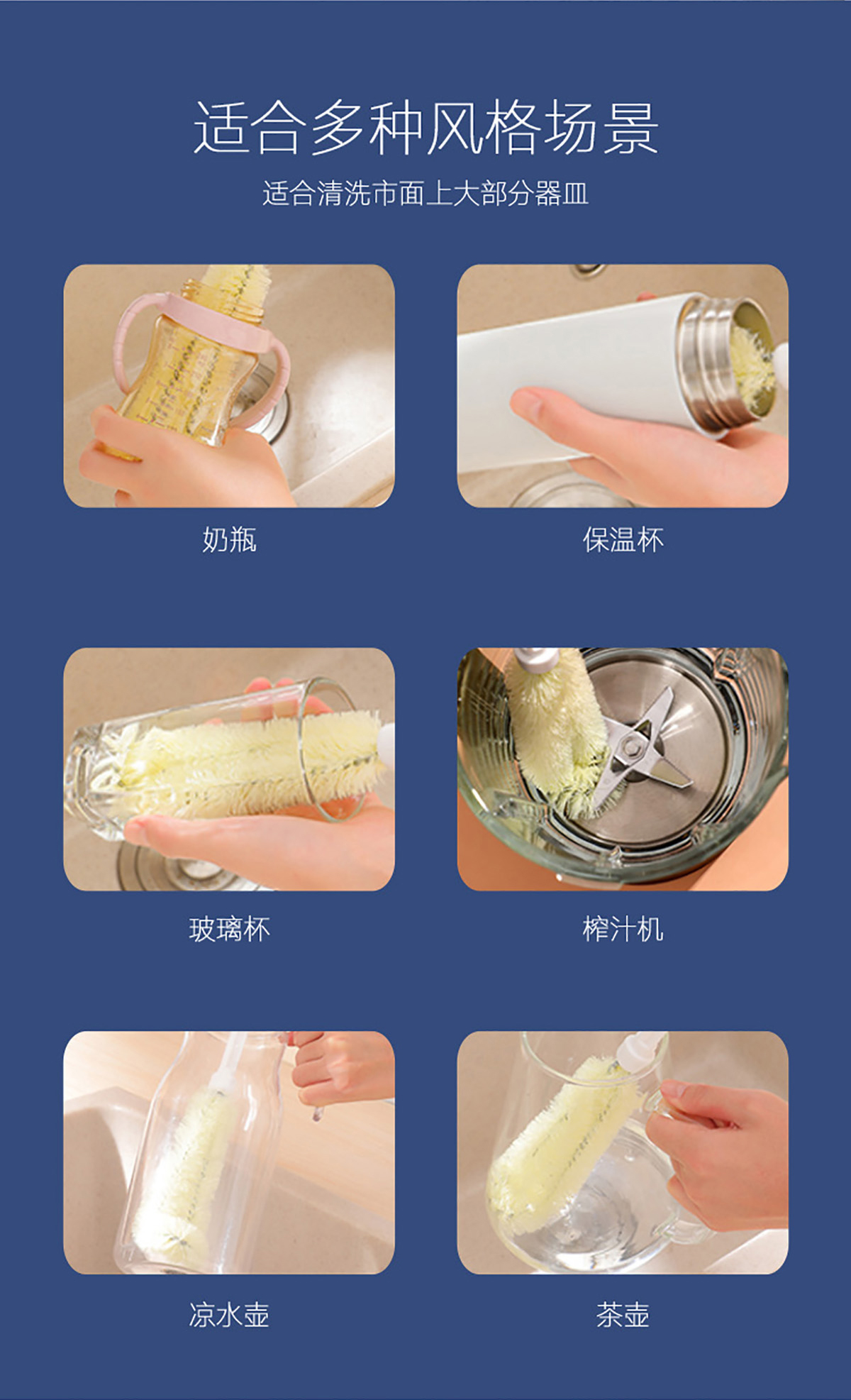 适合多种风格场景

适合清洗市面上大部分器皿

奶瓶

保温杯

玻璃杯

榨汁机

凉水壶

茶壶